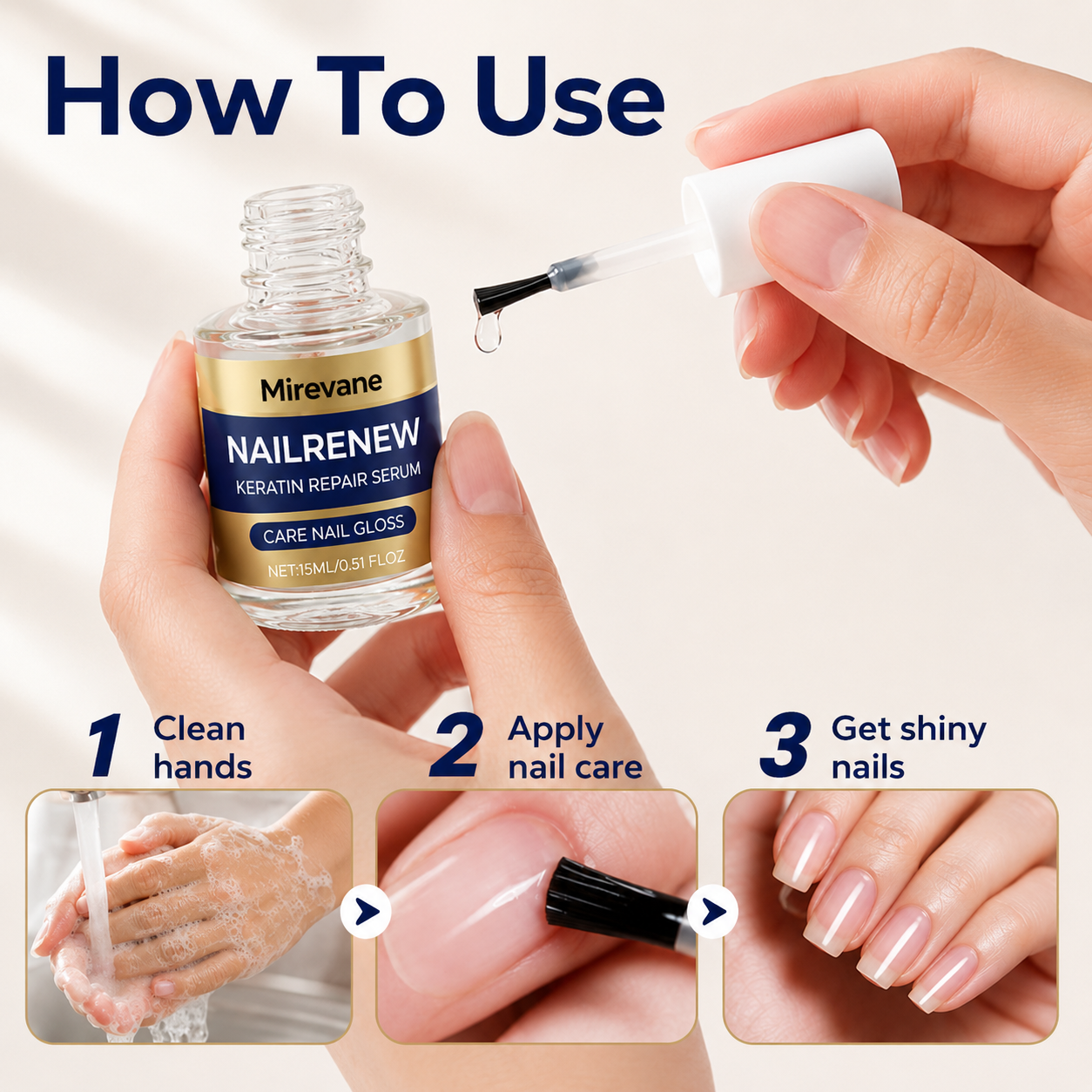 How To Use

Mirevane
NAILRENEW
KERATIN REPAIR SERUM
CARE NAIL GLOSS
NET:15ML/0.51 FLOZ

1 Clean hands

2 Apply nail care

3 Get shiny nails